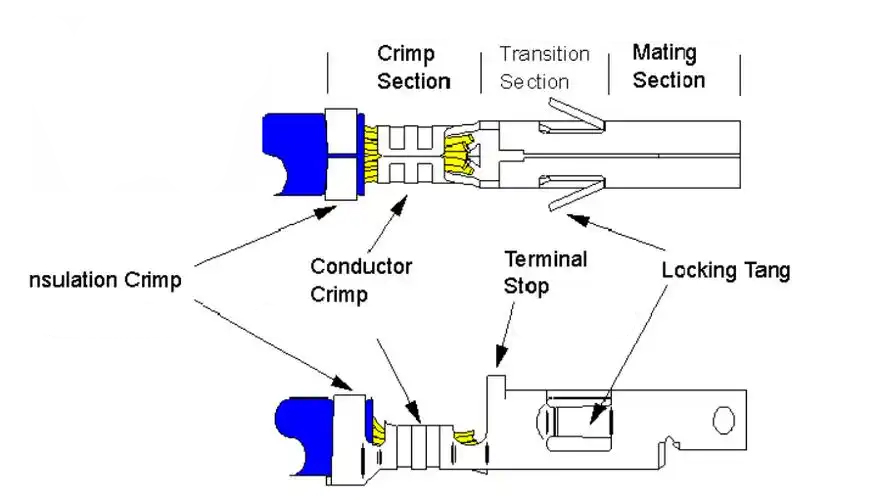 Crimp Section

Transition Section

Mating Section

nsulation Crimp

Conductor Crimp

Terminal Stop

Locking Tang